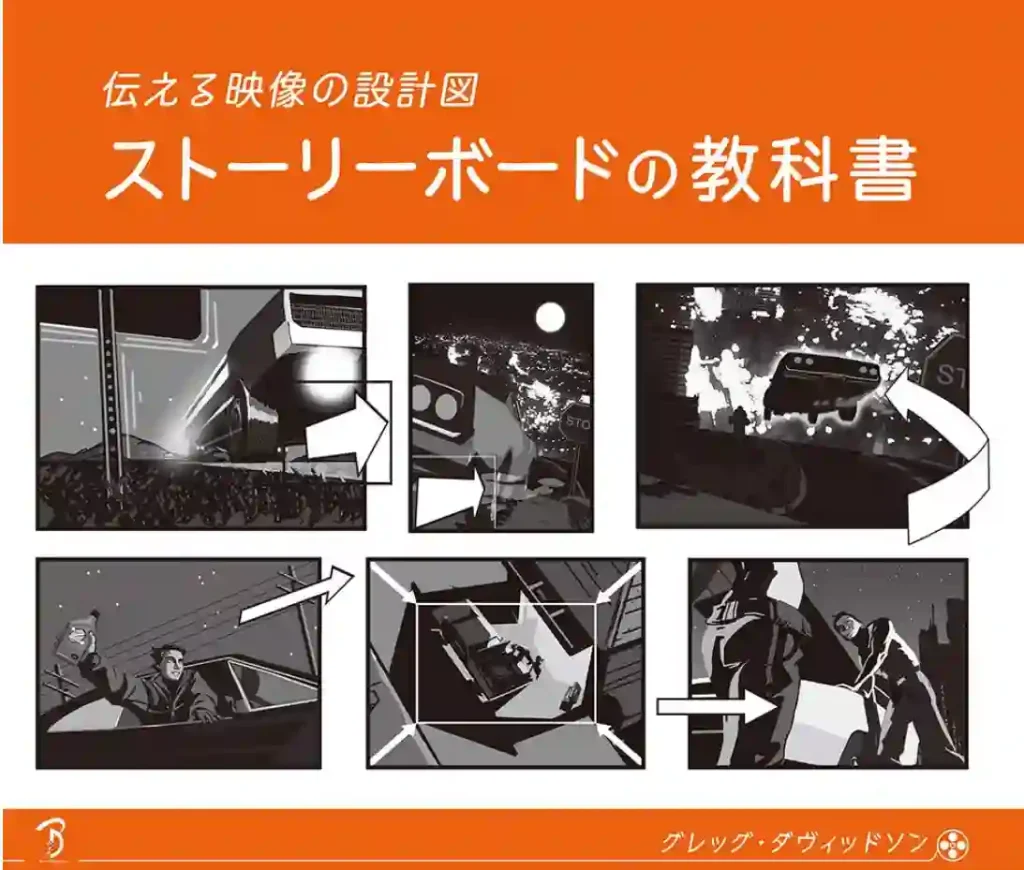 伝える映像の設計図
ストーリーボードの教科書

STO

ST

B

グレッグ・ダヴィッドソン